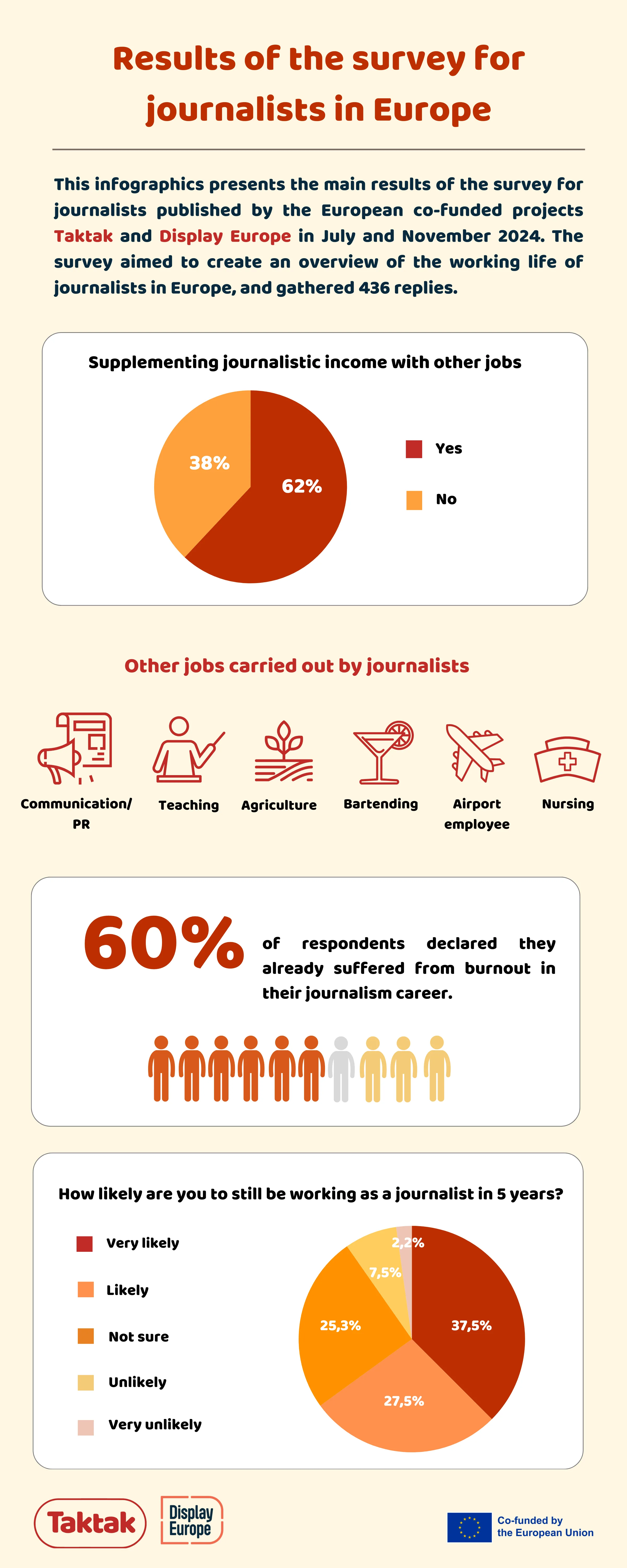 Results of the survey for journalists in Europe

This infographics presents the main results of the survey for journalists published by the European co-funded projects Taktak and Display Europe in July and November 2024. The survey aimed to create an overview of the working life of journalists in Europe, and gathered 436 replies.

Supplementing journalistic income with other jobs

38%

62%

Yes

No

Other jobs carried out by journalists

Communication/ PR

Teaching

Agriculture

Bartending

Airport employee

Nursing

60%

of respondents declared they already suffered from burnout in their journalism career.

How likely are you to still be working as a journalist in 5 years?

Very likely

Likely

Not sure

Unlikely

Very unlikely

2,2%

7,5%

25,3%

37,5%

27,5%

Taktak

Display Europe

Co-funded by the European Union