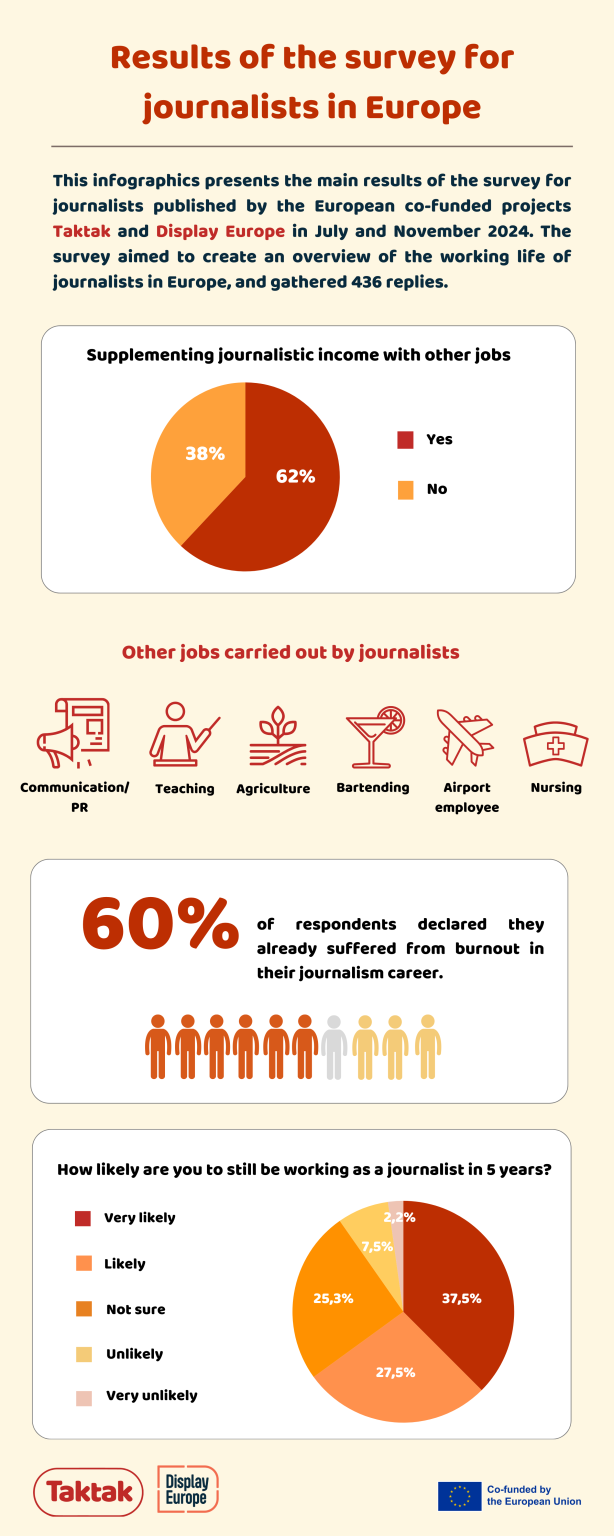 Results of the survey for journalists in Europe

This infographics presents the main results of the survey for journalists published by the European co-funded projects Taktak and Display Europe in July and November 2024. The survey aimed to create an overview of the working life of journalists in Europe, and gathered 436 replies.

Supplementing journalistic income with other jobs

38%
62%
Yes
No

Other jobs carried out by journalists

Communication/ PR
Teaching
Agriculture
Bartending
Airport employee
Nursing

60% of respondents declared they already suffered from burnout in their journalism career.

How likely are you to still be working as a journalist in 5 years?

Very likely
Likely
Not sure
Unlikely
Very unlikely

2,2%
7,5%
25,3%
37,5%
27,5%

Taktak
Display Europe
Co-funded by the European Union