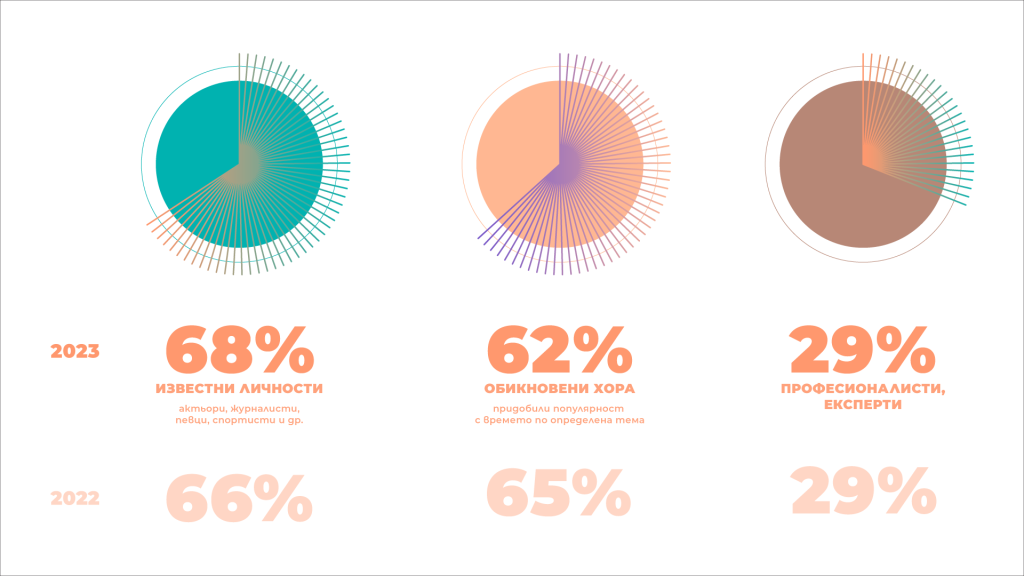 2023

68%
ИЗВЕСТНИ ЛИЧНОСТИ
актьори, журналисти, певци, спортисти и др.

62%
ОБИКНОВЕНИ ХОРА
придобили популярност с времето по определена тема

29%
ПРОФЕСИОНАЛИСТИ, ЕКСПЕРТИ

2022

66%

65%

29%