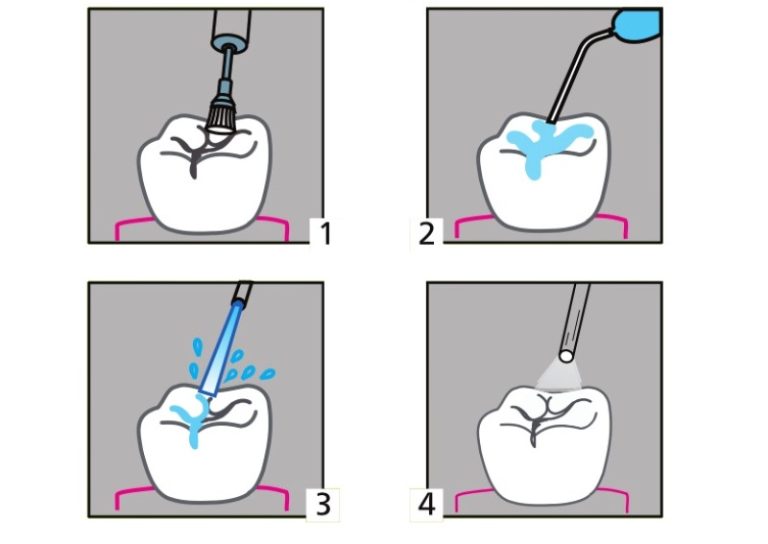 1

2

3

4