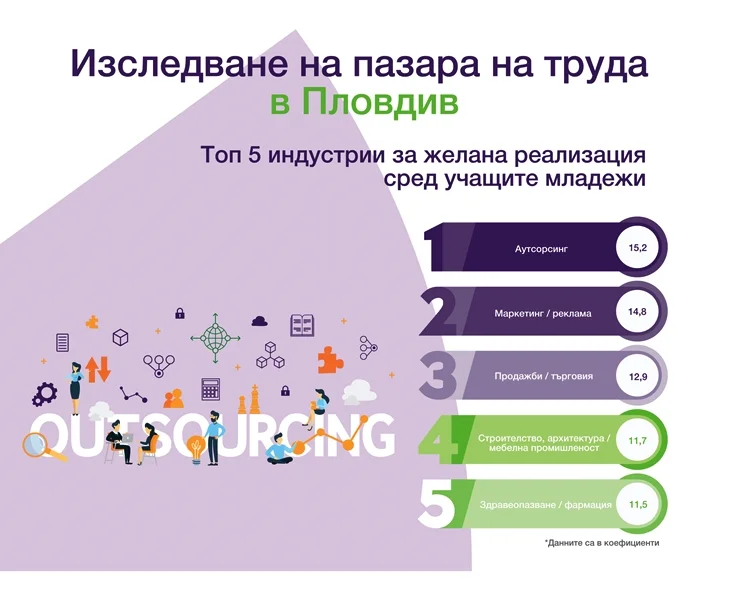 Изследване на пазара на труда
в Пловдив

Топ 5 индустрии за желана реализация сред учащите младежи

OUTSOURCING

1 Аутсорсинг 15,2

2 Маркетинг / реклама 14,8

3 Продажби / търговия 12,9

4 Строителство, архитектура / мебелна промишленост 11,7

5 Здравеопазване / фармация 11,5

*Данните са в коефициенти