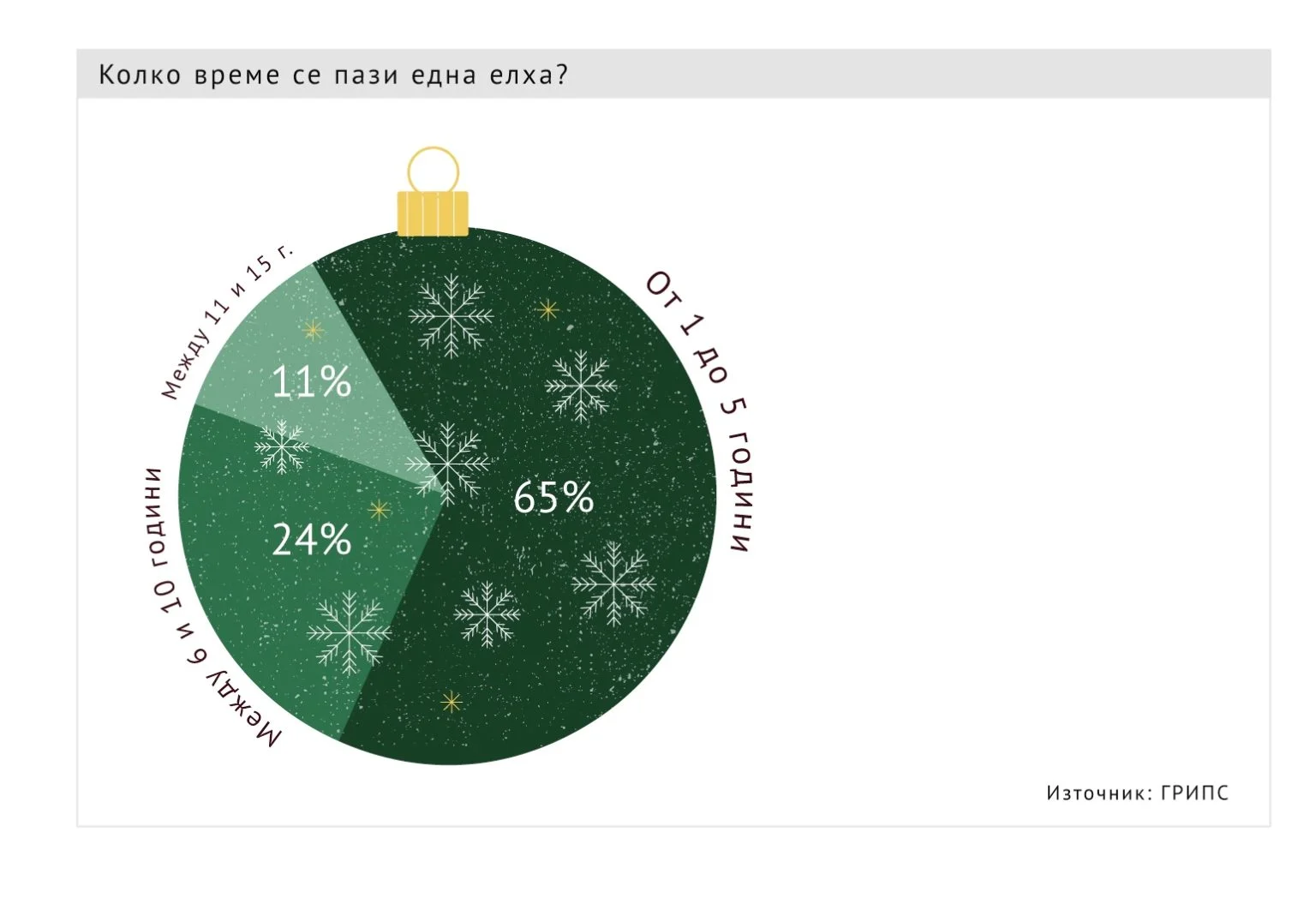 Колко време се пази една елха?

Между 11 и 15 г.

11%

От 1 до 5 години

65%

Между 6 и 10 години

24%

Източник: ГРИПС