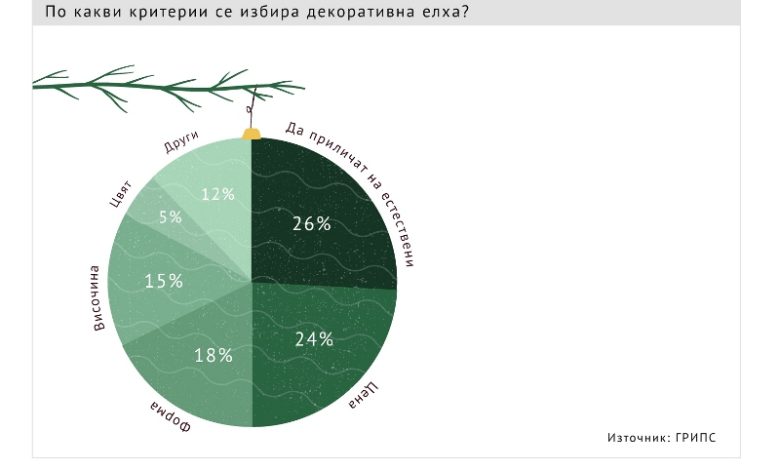 По какви критерии се избира декоративна елха?

Да приличат на естествени
26%
Цена
24%
Форма
18%
Височина
15%
Цвят
5%
Други
12%

Източник: ГРИПС