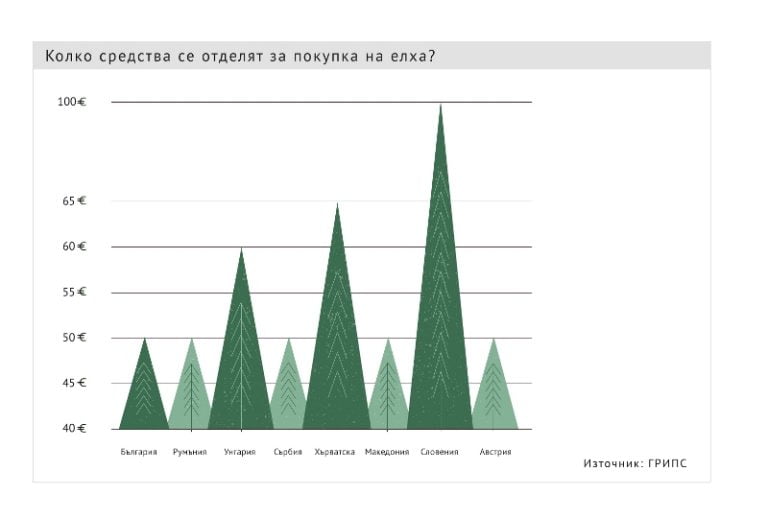 Колко средства се отделят за покупка на елха?

100€
65€
60€
55€
50€
45€
40€

България
Румъния
Унгария
Сърбия
Хърватска
Македония
Словения
Австрия

Източник: ГРИПС