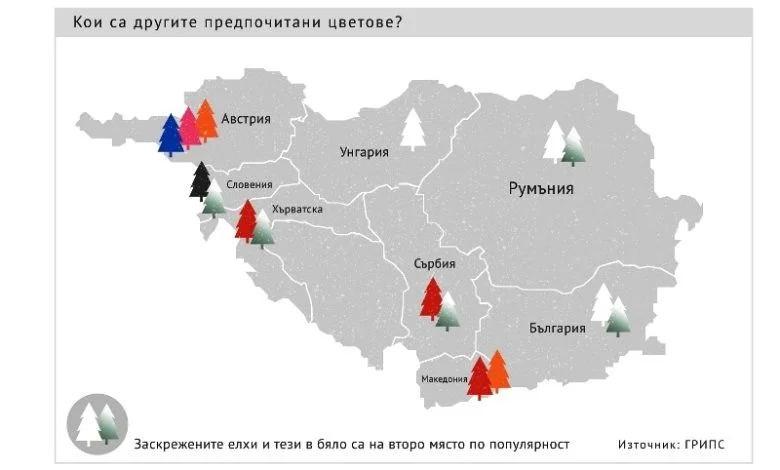 Кои са другите предпочитани цветове?

Австрия

Унгария

Румъния

Словения

Хърватска

Сърбия

България

Македония

Заскрежените елхи и тези в бяло са на второ място по популярност

Източник: ГРИПС